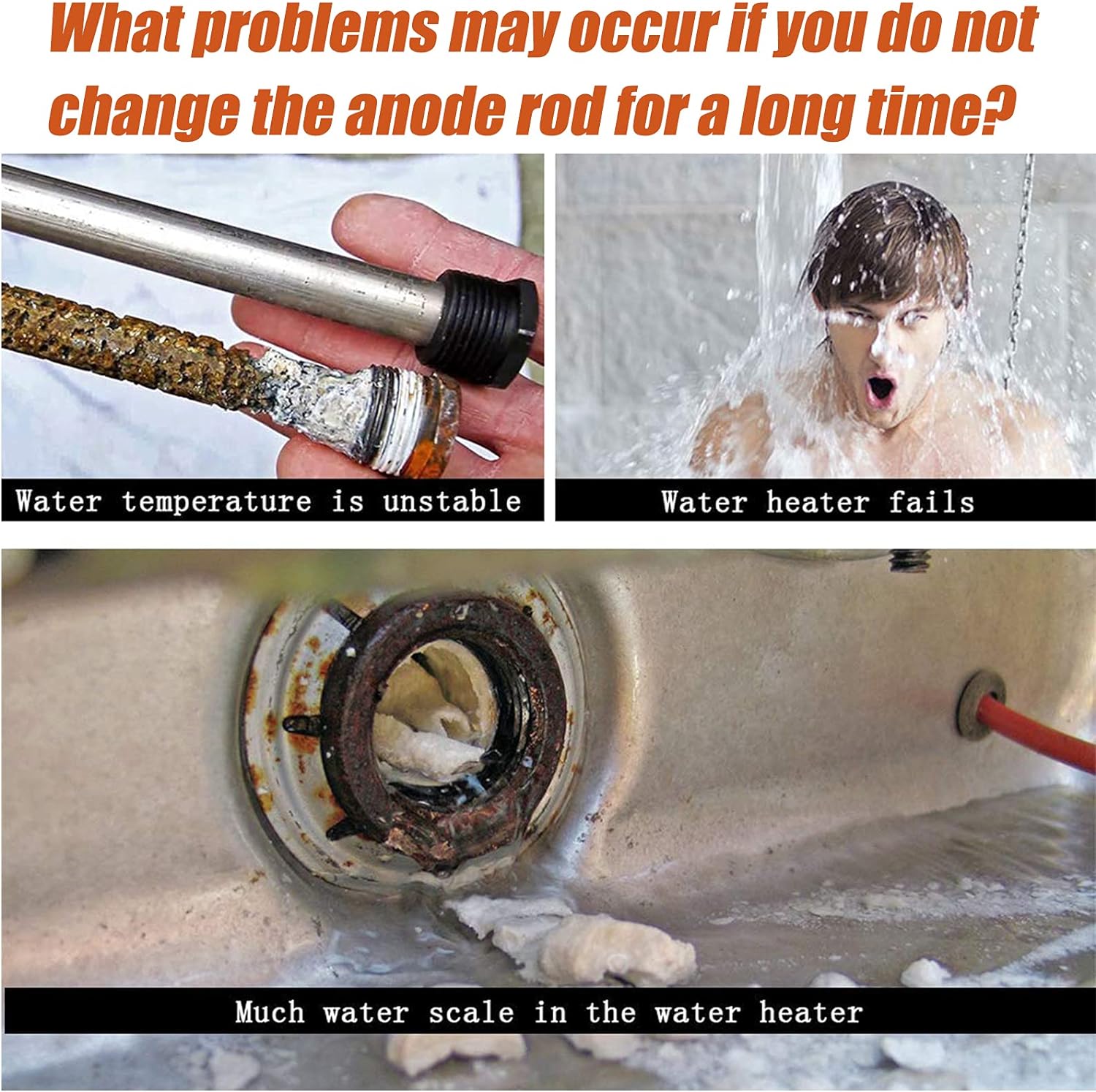 What problems may occur if you do not change the anode rod for a long time?

Water temperature is unstable

Water heater fails

Much water scale in the water heater